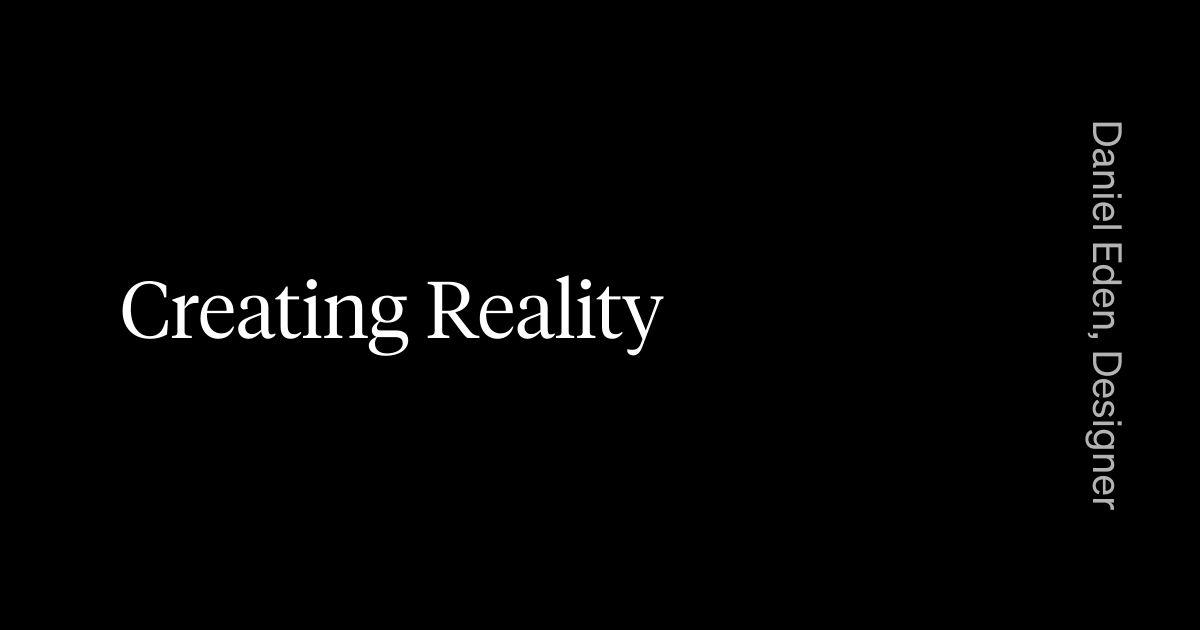 Creating Reality

Daniel Eden, Designer